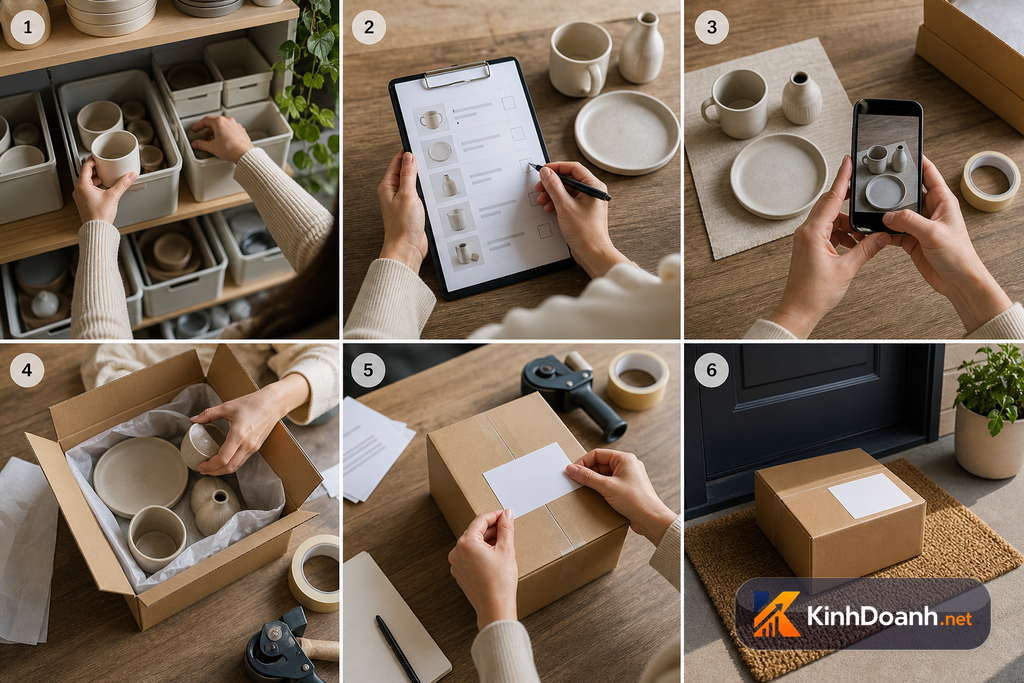 1

2

3

4

5

6

KinhDoanh.net